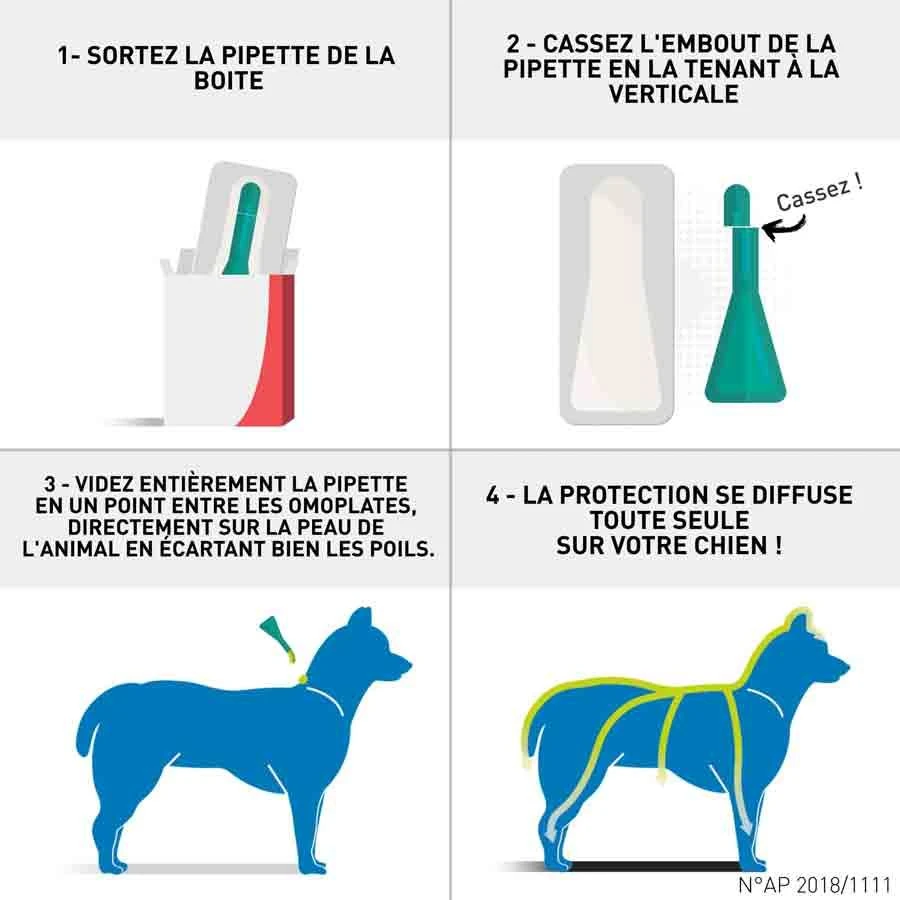 1- SORTEZ LA PIPETTE DE LA BOITE

2 - CASSEZ L'EMBOUT DE LA PIPETTE EN LA TENANT À LA VERTICALE

Cassez !

3 - VIDEZ ENTIÈREMENT LA PIPETTE EN UN POINT ENTRE LES OMOPLATES, DIRECTEMENT SUR LA PEAU DE L'ANIMAL EN ÉCARTANT BIEN LES POILS.

4 - LA PROTECTION SE DIFFUSE TOUTE SEULE SUR VOTRE CHIEN !

N°AP 2018/1111